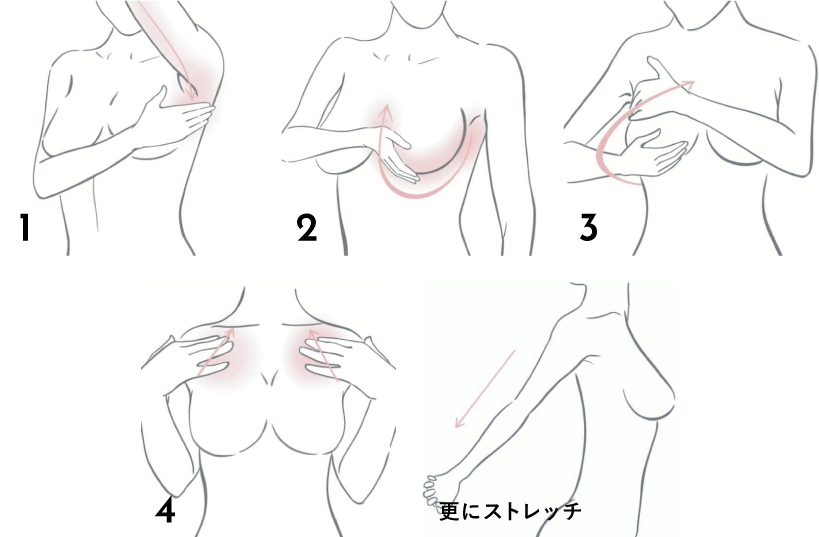 1

2

3

4

更にストレッチ